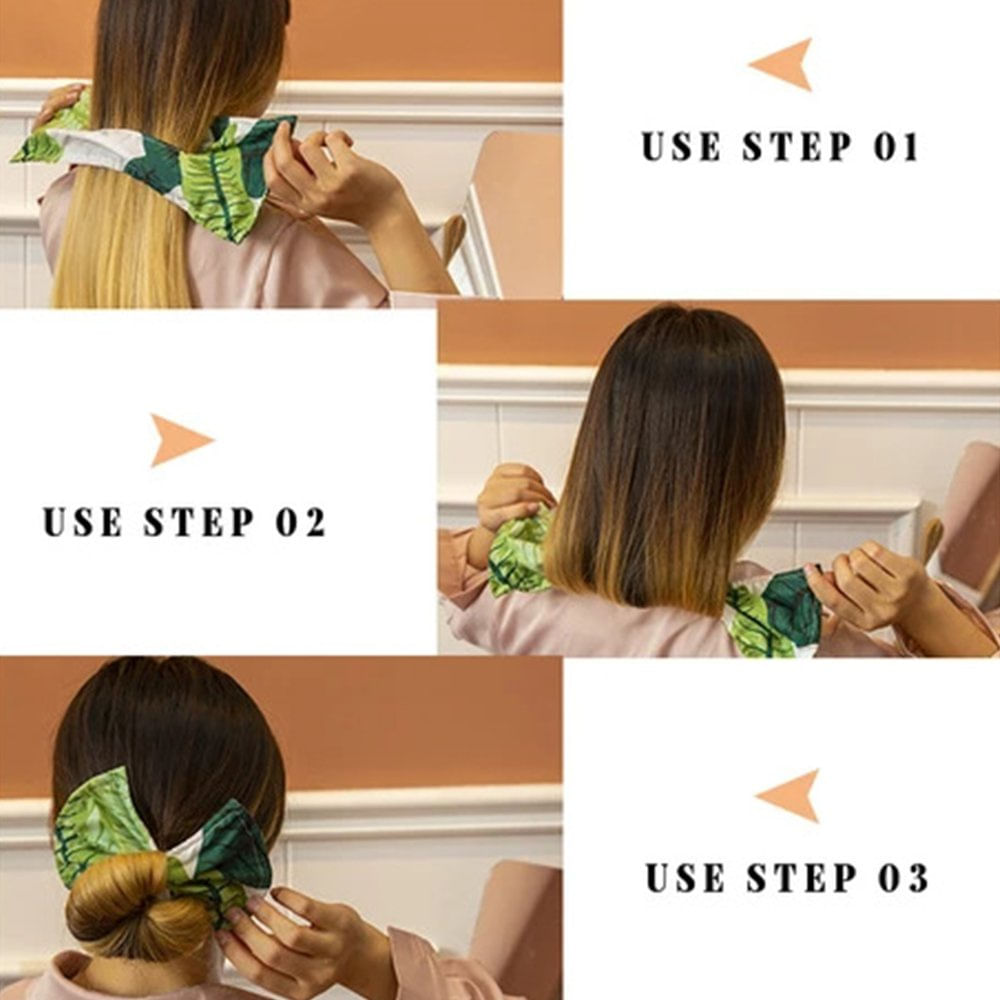 USE STEP 01

USE STEP 02

USE STEP 03