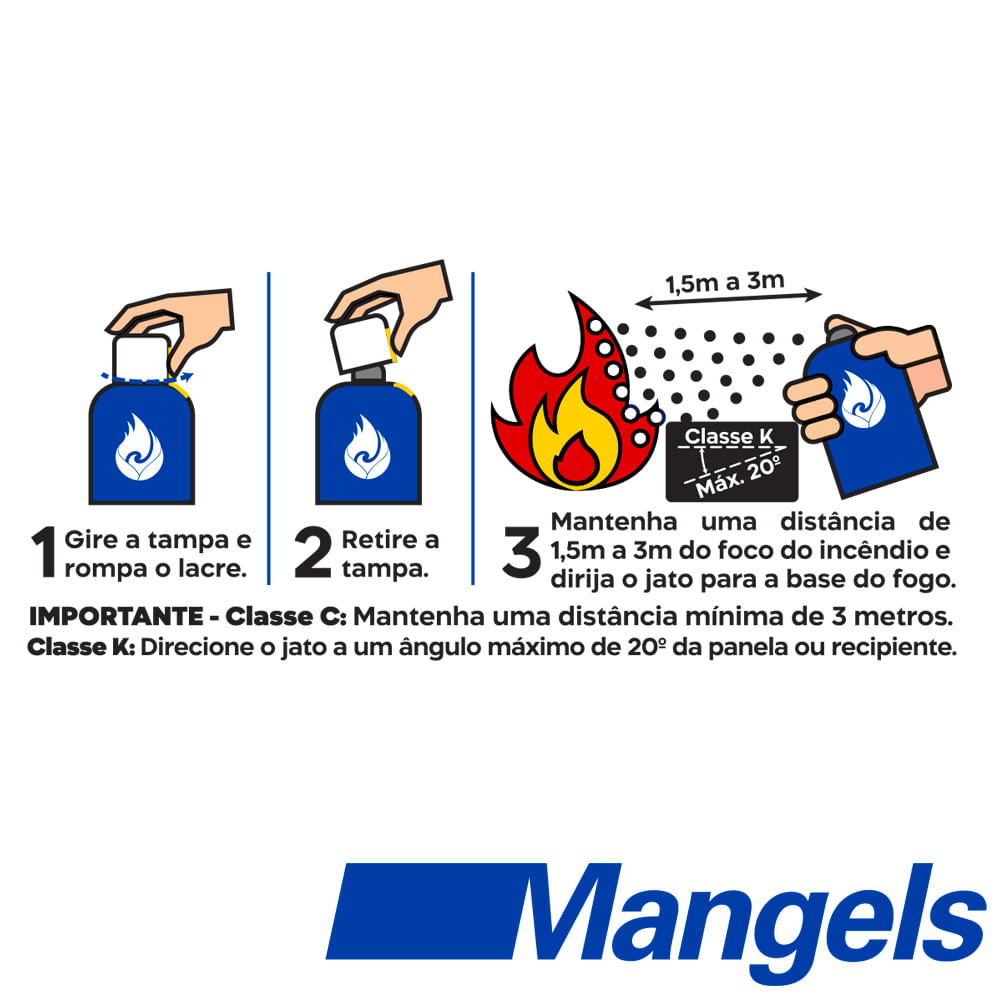 1,5m a 3m

Classe K
Máx. 20º

1 Gire a tampa e rompa o lacre.

2 Retire a tampa.

3 Mantenha uma distância de 1,5m a 3m do foco do incêndio e dirija o jato para a base do fogo.

IMPORTANTE - Classe C: Mantenha uma distância mínima de 3 metros.
Classe K: Direcione o jato a um ângulo máximo de 20º da panela ou recipiente.

Mangels