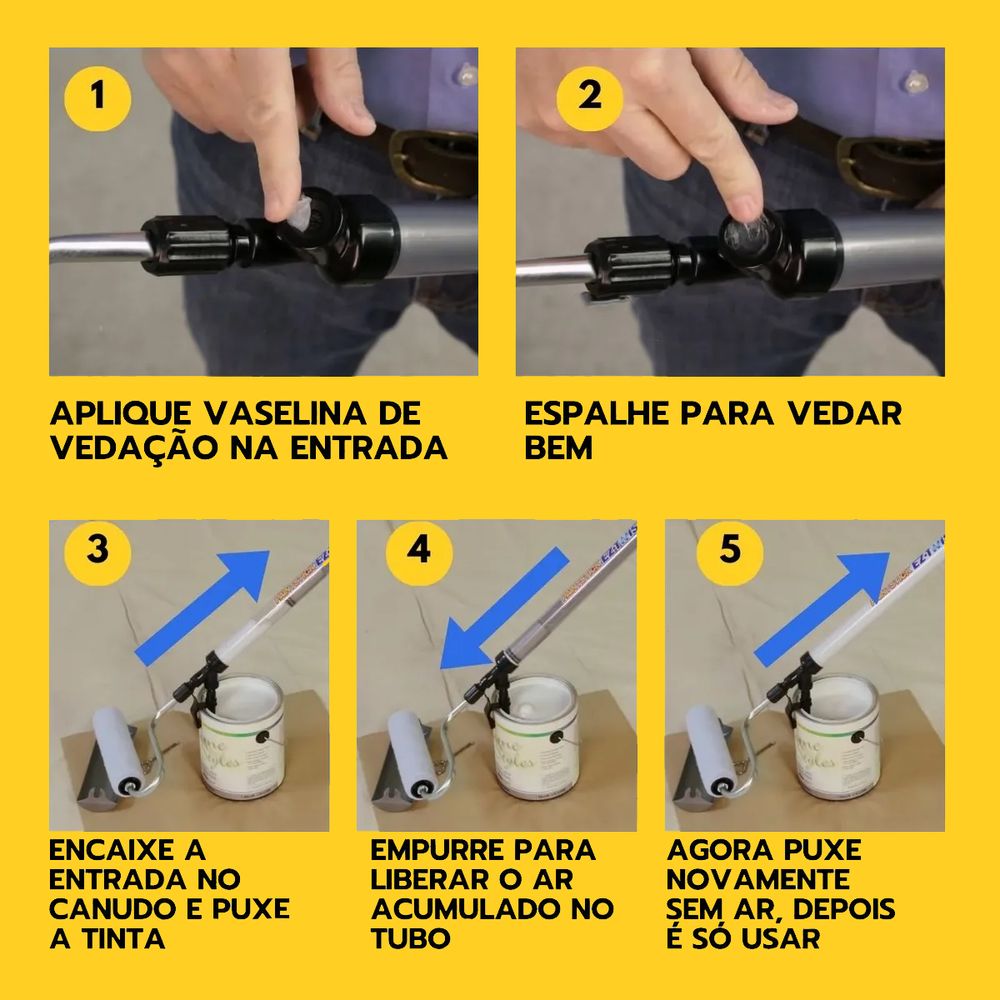 1

APLIQUE VASELINA DE VEDAÇÃO NA ENTRADA

2

ESPALHE PARA VEDAR BEM

3

ENCAIXE A ENTRADA NO CANUDO E PUXE A TINTA

4

EMPURRE PARA LIBERAR O AR ACUMULADO NO TUBO

5

AGORA PUXE NOVAMENTE SEM AR, DEPOIS É SÓ USAR